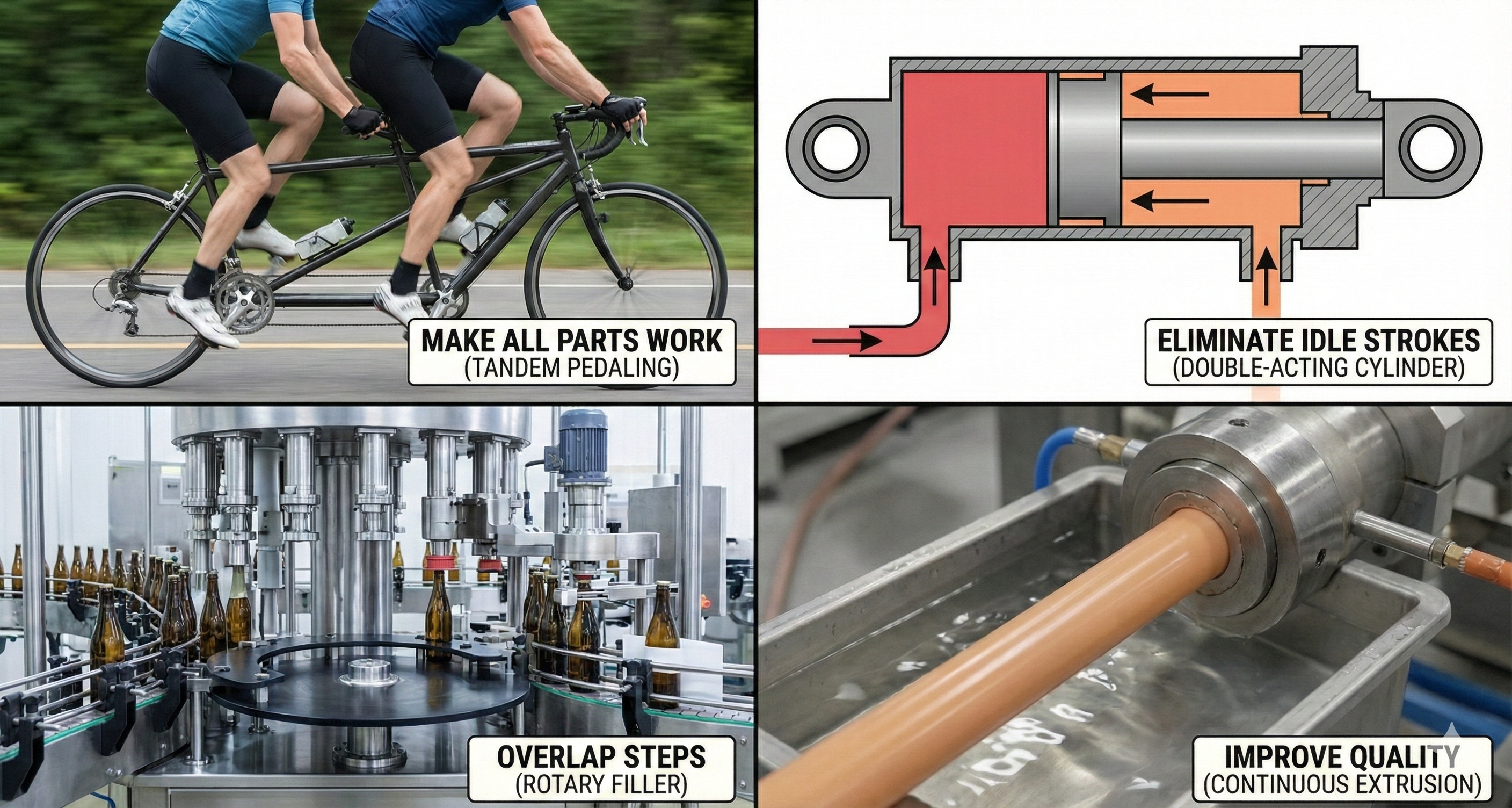 MAKE ALL PARTS WORK
(TANDEM PEDALING)

ELIMINATE IDLE STROKES
(DOUBLE-ACTING CYLINDER)

OVERLAP STEPS
(ROTARY FILLER)

IMPROVE QUALITY
(CONTINUOUS EXTRUSION)